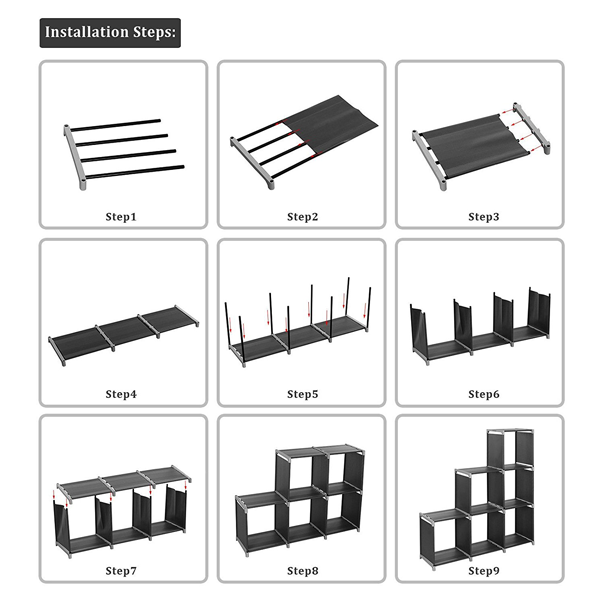 Installation Steps:

Step1

Step2

Step3

Step4

Step5

Step6

Step7

Step8

Step9