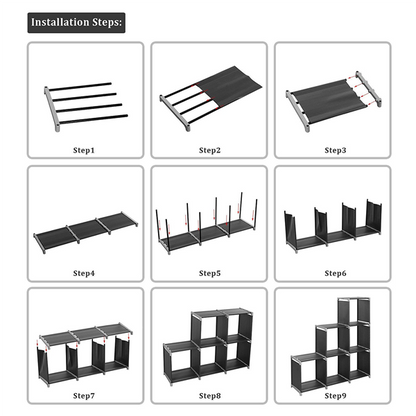 Installation Steps:

Step1

Step2

Step3

Step4

Step5

Step6

Step7

Step8

Step9