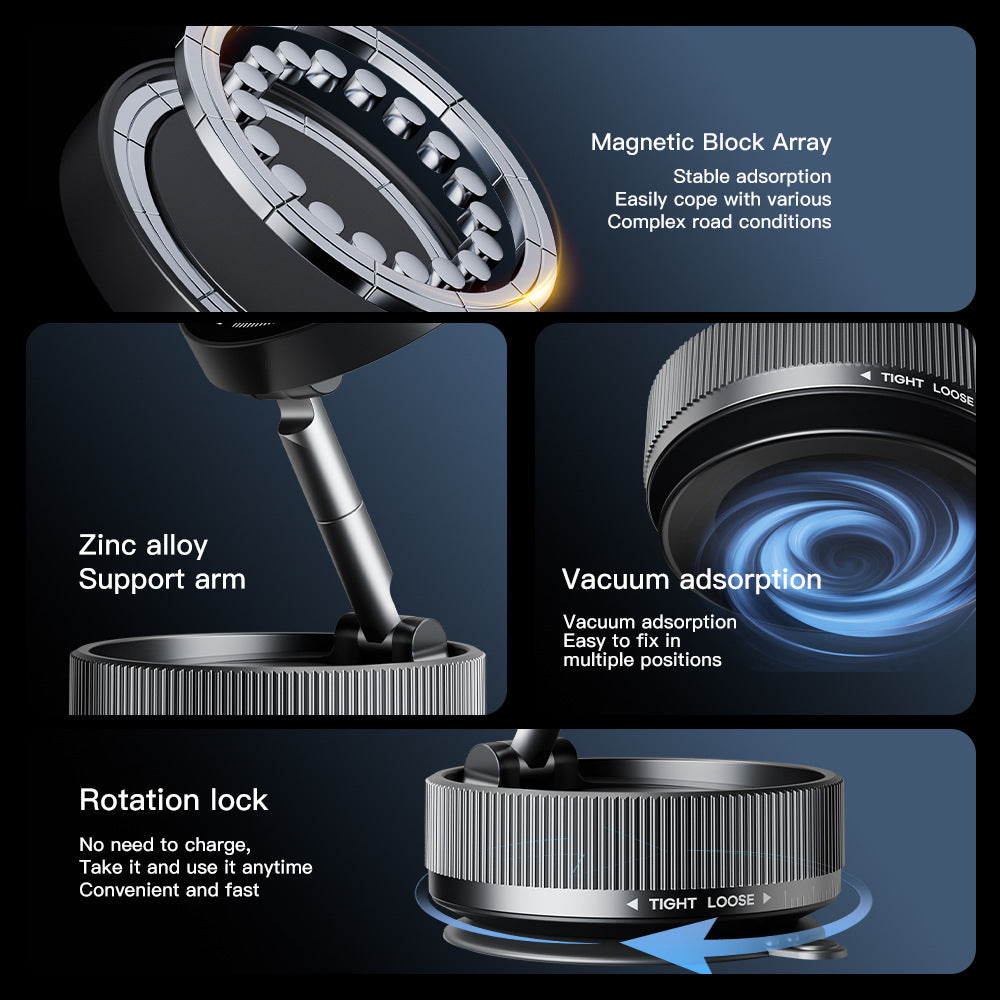 Magnetic Block Array
Stable adsorption
Easily cope with various
Complex road conditions

Zinc alloy
Support arm

◀ TIGHT LOOSE

Vacuum adsorption
Vacuum adsorption
Easy to fix in
multiple positions

Rotation lock
No need to charge,
Take it and use it anytime
Convenient and fast

◀ TIGHT LOOSE ▶